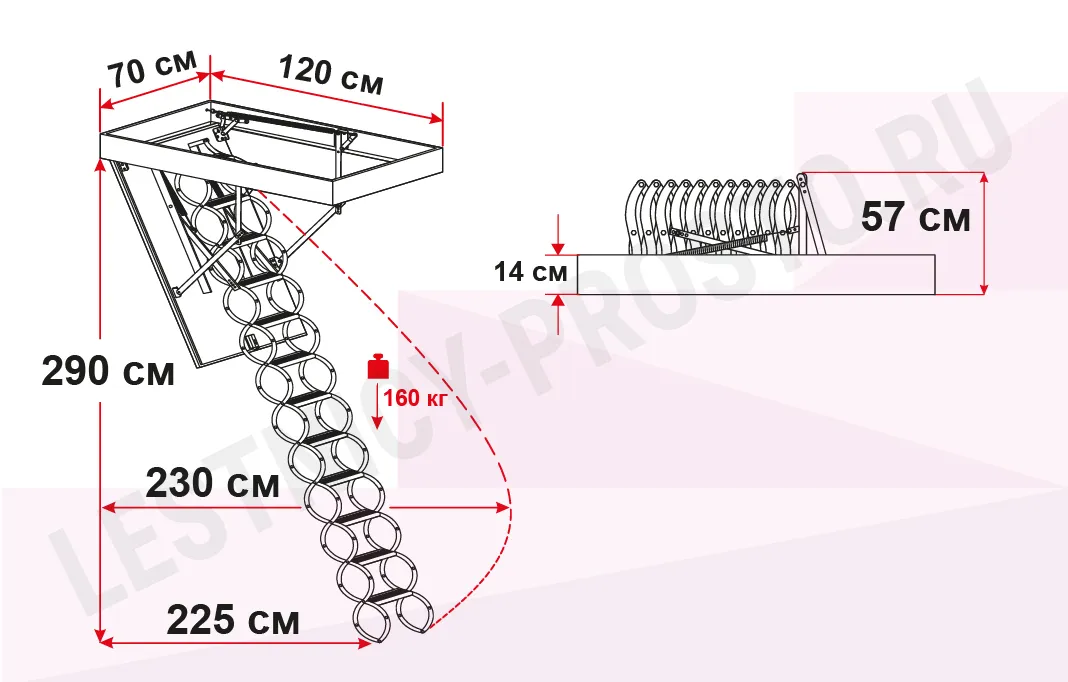 70 см
120 см
290 см
160 кг
230 см
225 см
14 см
57 см
LESTNICY-PROSTO.RU